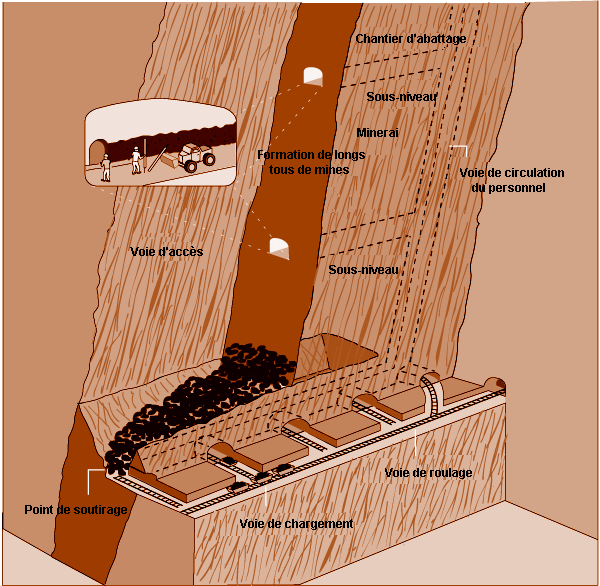 Chantier d'abattage

Sous-niveau

Minerai

Formation de longs tous de mines

Voie de circulation du personnel

Voie d'accès

Sous-niveau

Voie de roulage

Point de soutirage

Voie de chargement