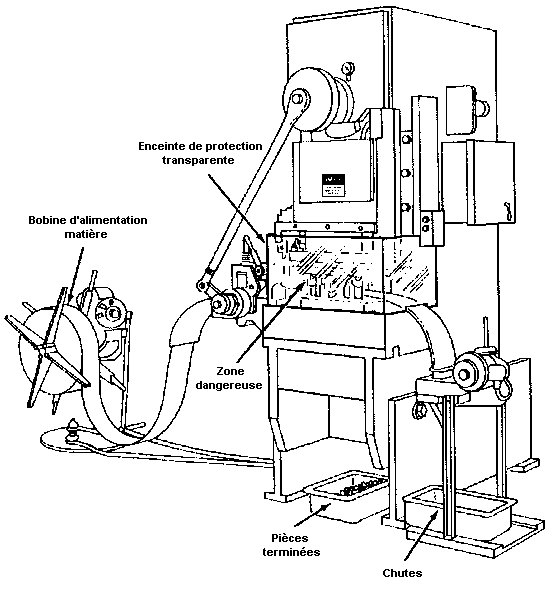 Enceinte de protection transparente

Bobine d'alimentation matière

Zone dangereuse

Pièces terminées

Chutes