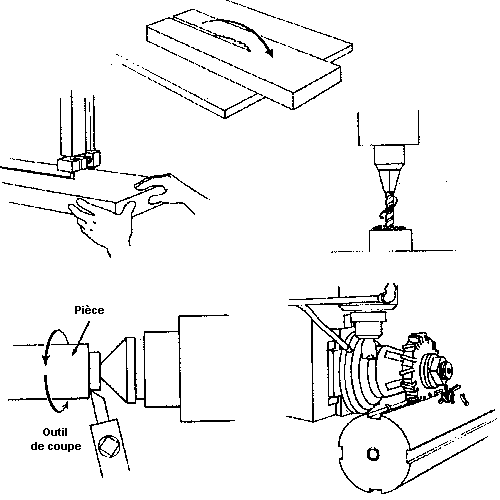 Pièce

Outil de coupe