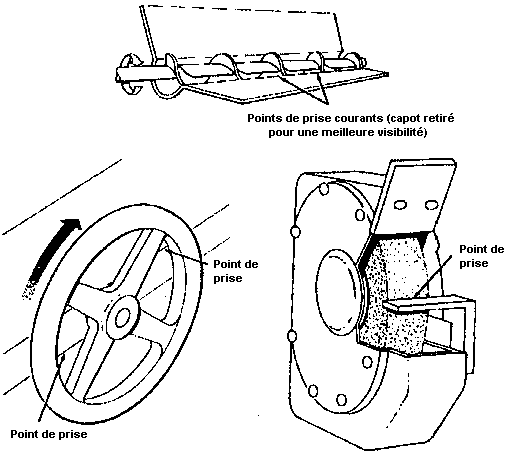 Points de prise courants (capot retiré pour une meilleure visibilité)

Point de prise

Point de prise

Point de prise