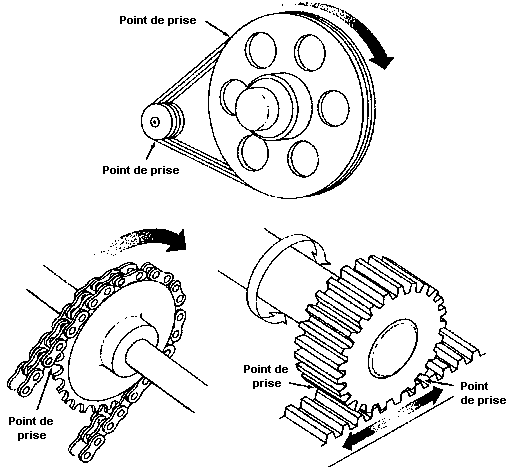 Point de prise

Point de prise

Point de prise

Point de prise

Point de prise