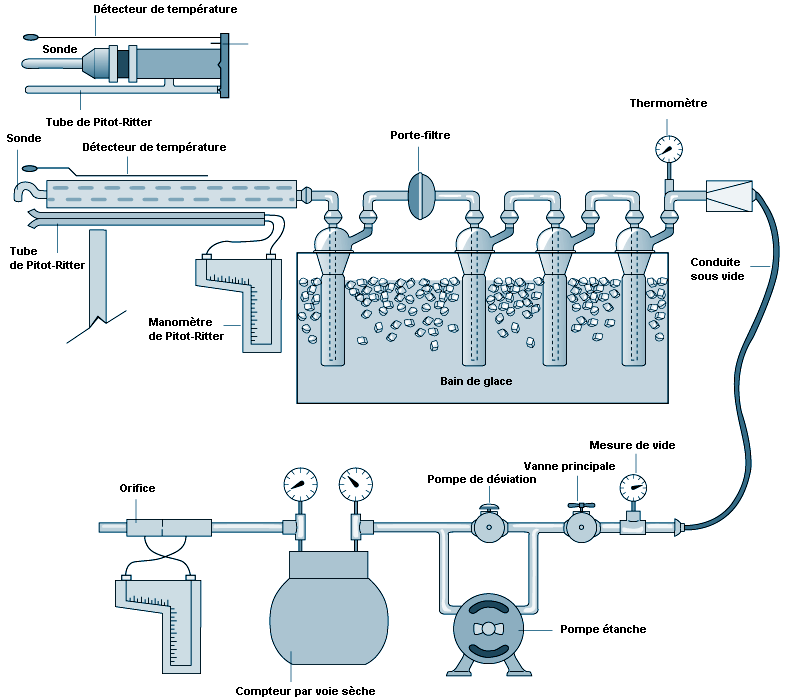 Détecteur de température
Sonde
Tube de Pitot-Ritter
Sonde
Détecteur de température
Tube de Pitot-Ritter
Manomètre de Pitot-Ritter
Porte-filtre
Thermomètre
Conduite sous vide
Bain de glace
Mesure de vide
Vanne principale
Pompe de déviation
Orifice
Pompe étanche
Compteur par voie sèche