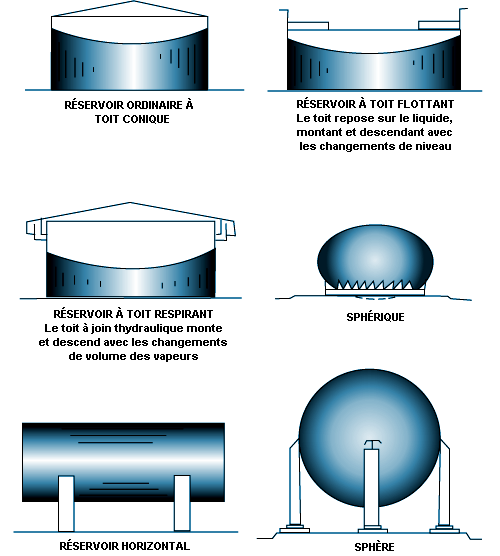 RÉSERVOIR ORDINAIRE À TOIT CONIQUE

RÉSERVOIR À TOIT FLOTTANT
Le toit repose sur le liquide, montant et descendant avec les changements de niveau

RÉSERVOIR À TOIT RESPIRANT
Le toit à join thydraulique monte et descend avec les changements de volume des vapeurs

SPHÉRIQUE

RÉSERVOIR HORIZONTAL

SPHÈRE