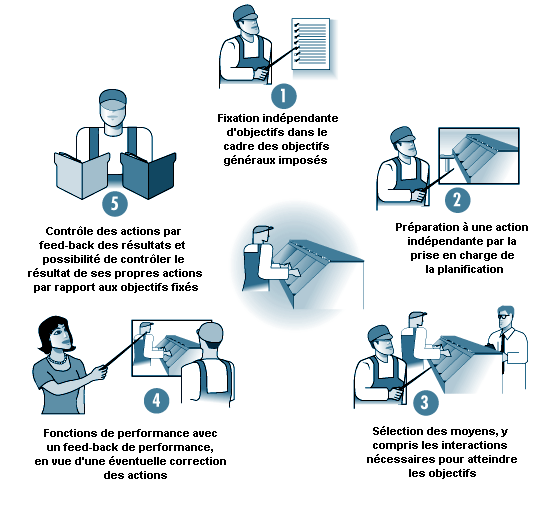 1

Fixation indépendante d'objectifs dans le cadre des objectifs généraux imposés

2

Préparation à une action indépendante par la prise en charge de la planification

3

Sélection des moyens, y compris les interactions nécessaires pour atteindre les objectifs

4

Fonctions de performance avec un feed-back de performance, en vue d'une éventuelle correction des actions

5

Contrôle des actions par feed-back des résultats et possibilité de contrôler le résultat de ses propres actions par rapport aux objectifs fixés