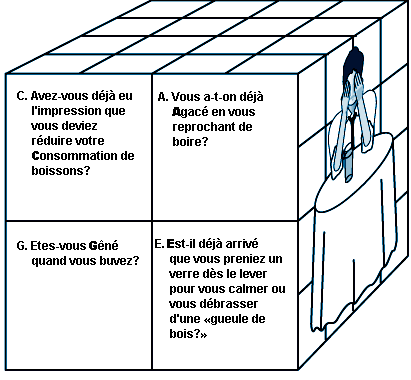 C. Avez-vous déjà eu l'impression que vous deviez réduire votre Consommation de boissons?

A. Vous a-t-on déjà Agacé en vous reprochant de boire?

G. Etes-vous Gêné quand vous buvez?

E. Est-il déjà arrivé que vous preniez un verre dès le lever pour vous calmer ou vous débrasser d'une «gueule de bois?»